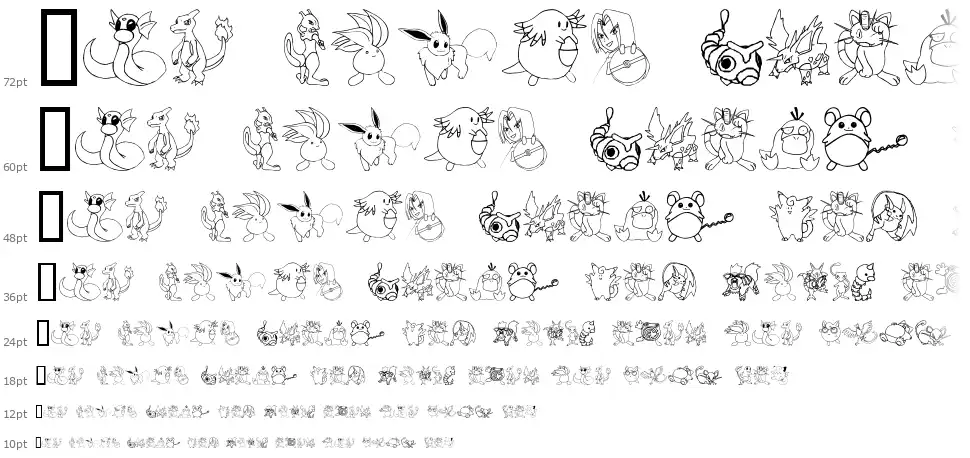 72pt
60pt
48pt
36pt
24pt
18pt
12pt
10pt